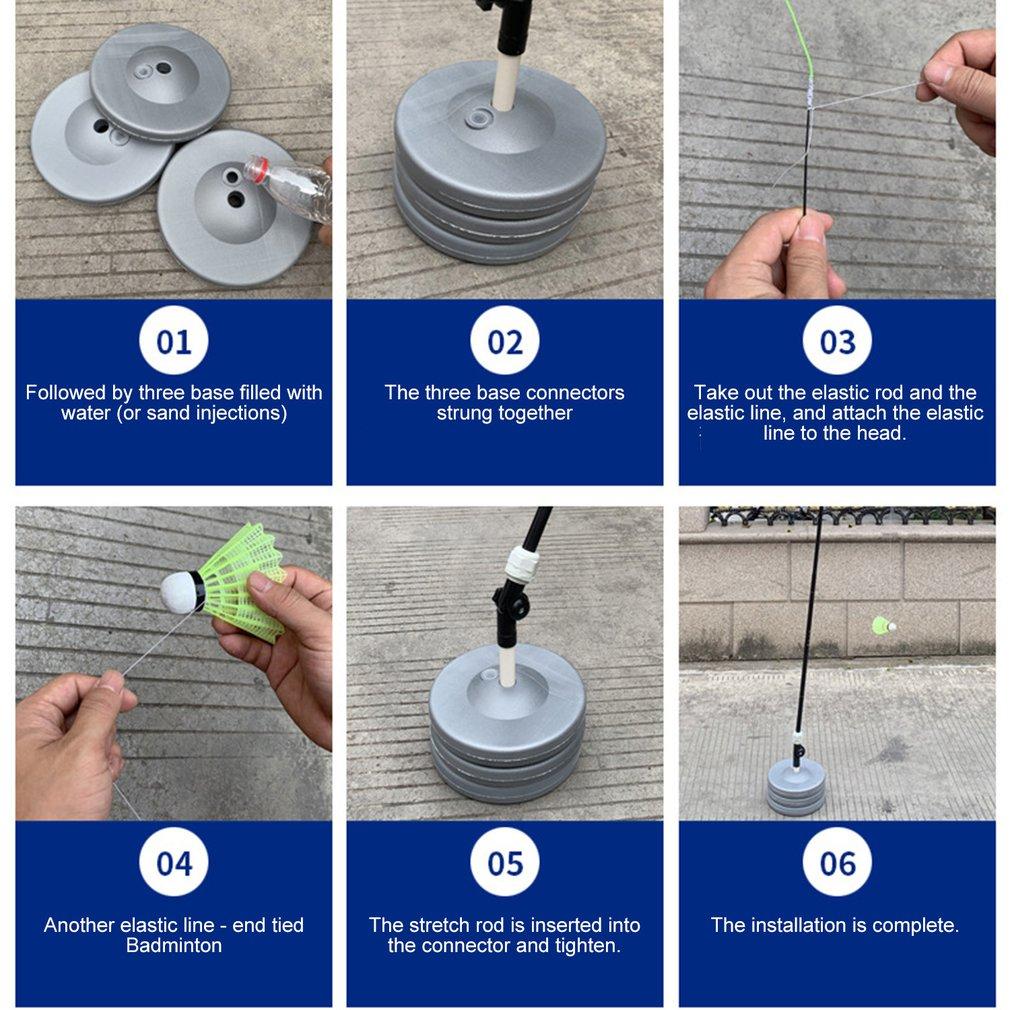 01

Followed by three base filled with water (or sand injections)

02

The three base connectors strung together

03

Take out the elastic rod and the elastic line, and attach the elastic line to the head.

04

Another elastic line - end tied Badminton

05

The stretch rod is inserted into the connector and tighten.

06

The installation is complete.